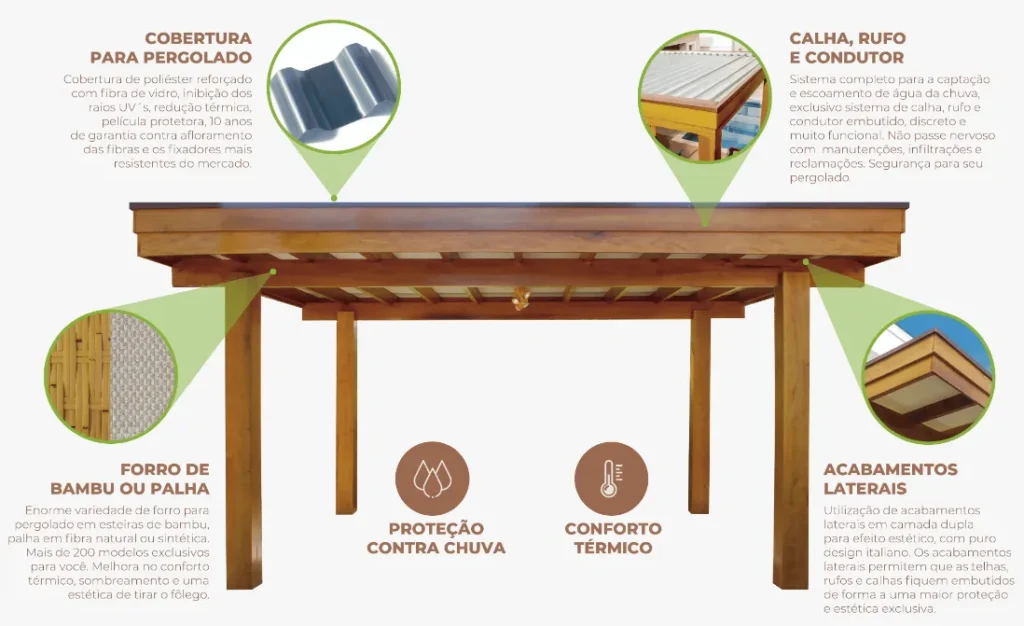 COBERTURA PARA PERGOLADO

Cobertura de poliéster reforçado com fibra de vidro, inibição dos raios UV´s, redução térmica, película protetora, 10 anos de garantia contra afloramento das fibras e os fixadores mais resistentes do mercado.

CALHA, RUFO E CONDUTOR

Sistema completo para a captação e escoamento de água da chuva, exclusivo sistema de calha, rufo e condutor embutido, discreto e muito funcional. Não passe nervoso com manutenções, infiltrações e reclamações. Segurança para seu pergolado.

FORRO DE BAMBU OU PALHA

Enorme variedade de forro para pergolado em esteiras de bambu, palha em fibra natural ou sintética. Mais de 200 modelos exclusivos para você. Melhora no conforto térmico, sombreamento e uma estética de tirar o fôlego.

PROTEÇÃO CONTRA CHUVA

CONFORTO TÉRMICO

ACABAMENTOS LATERAIS

Utilização de acabamentos laterais em camada dupla para efeito estético, com puro design italiano. Os acabamentos laterais permitem que as telhas, rufos e calhas fiquem embutidos de forma a uma maior proteção e estética exclusiva.